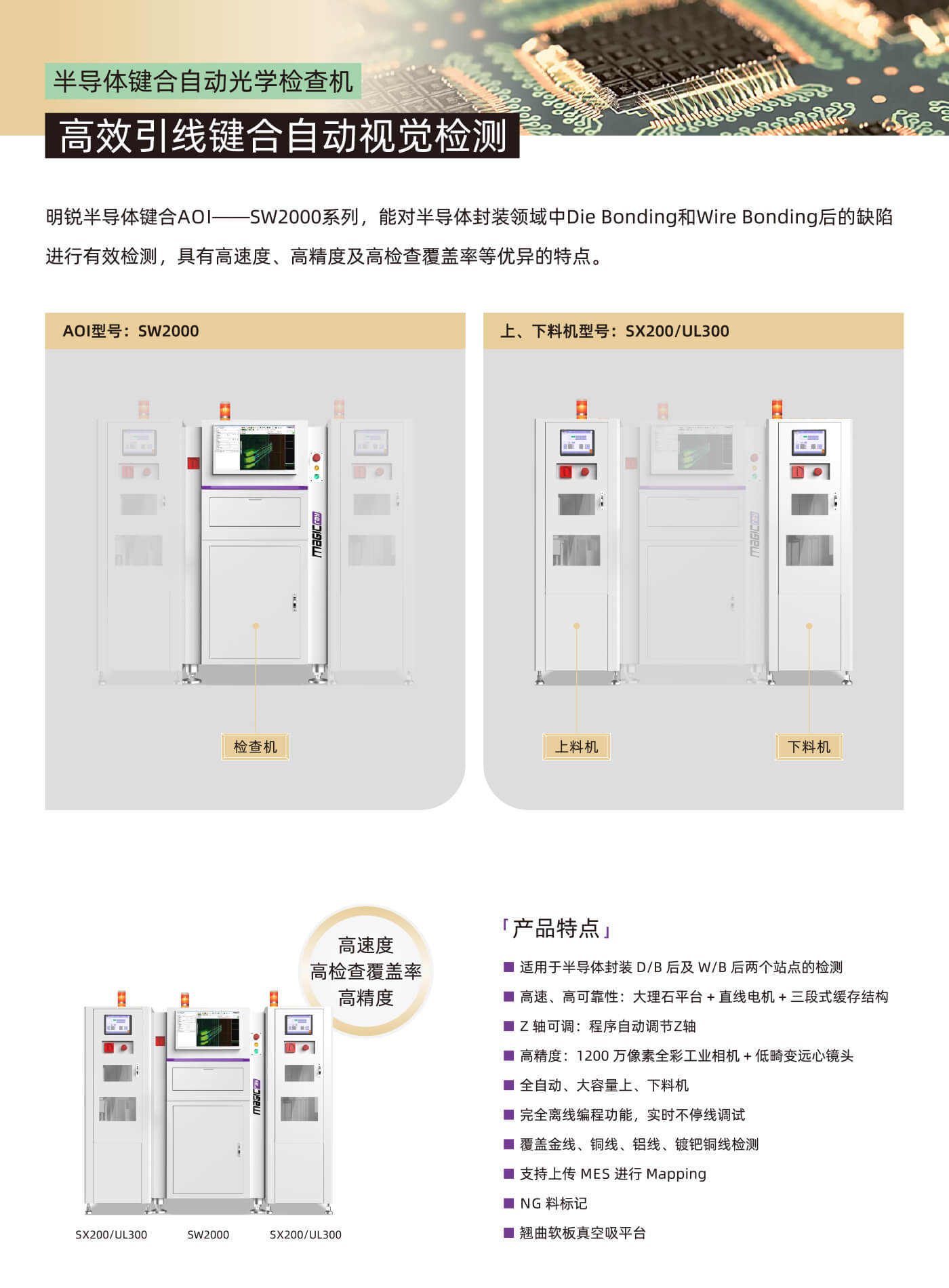 半导体键合自动光学检查机

高效引线键合自动视觉检测

明锐半导体键合AOI——SW2000系列，能对半导体封装领域中Die Bonding和Wire Bonding后的缺陷进行有效检测，具有高速度、高精度及高检查覆盖率等优异的特点。

AOI型号：SW2000

magicray

检查机

上、下料机型号：SX200/UL300

magicray

上料机

下料机

高速度
高检查覆盖率
高精度

magicray

SX200/UL300 SW2000 SX200/UL300

「产品特点」

■ 适用于半导体封装 D/B 后及 W/B 后两个站点的检测
■ 高速、高可靠性：大理石平台 + 直线电机 + 三段式缓存结构
■ Z 轴可调：程序自动调节Z轴
■ 高精度：1200 万像素全彩工业相机 + 低畸变远心镜头
■ 全自动、大容量上、下料机
■ 完全离线编程功能，实时不停线调试
■ 覆盖金线、铜线、铝线、镀钯铜线检测
■ 支持上传 MES 进行 Mapping
■ NG 料标记
■ 翘曲软板真空吸平台